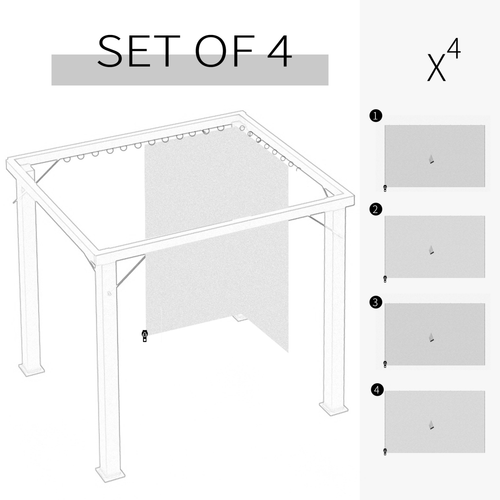 SET OF 4

$X^4$

1

2

3

4