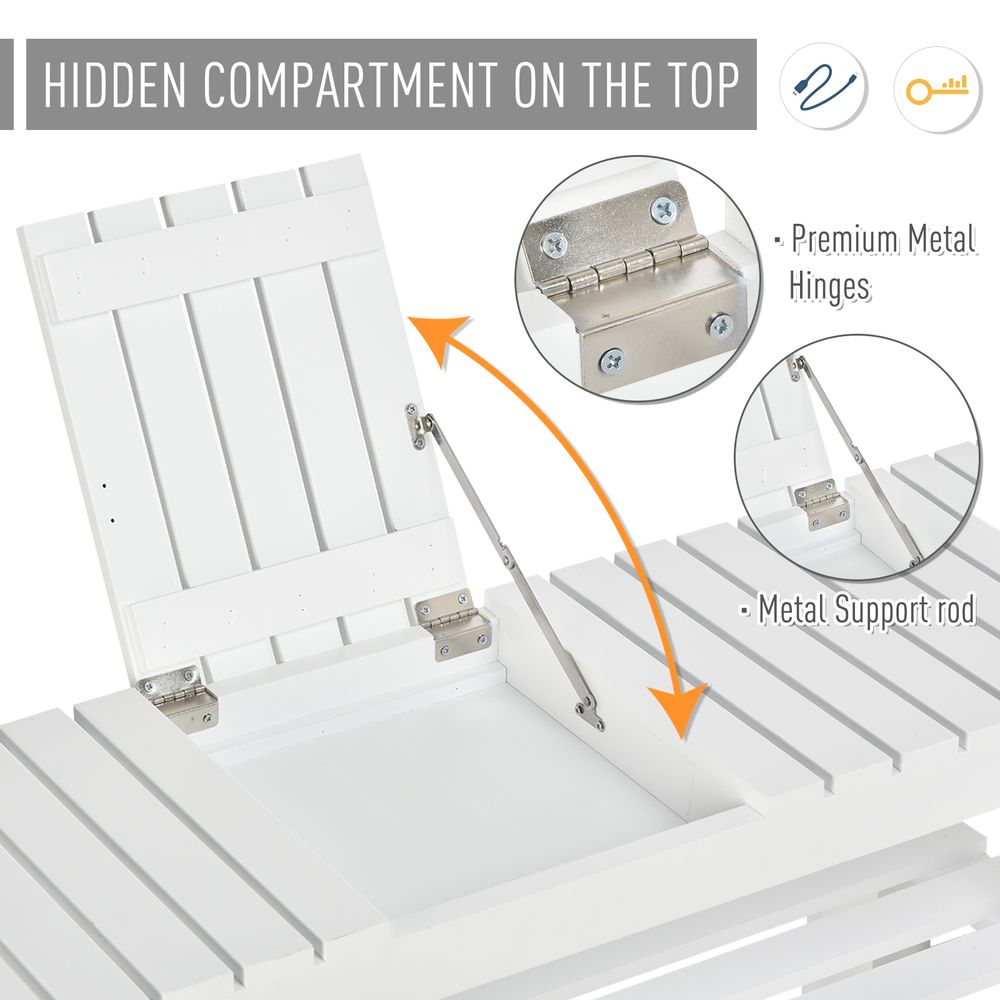 HIDDEN COMPARTMENT ON THE TOP

· Premium Metal Hinges

· Metal Support rod