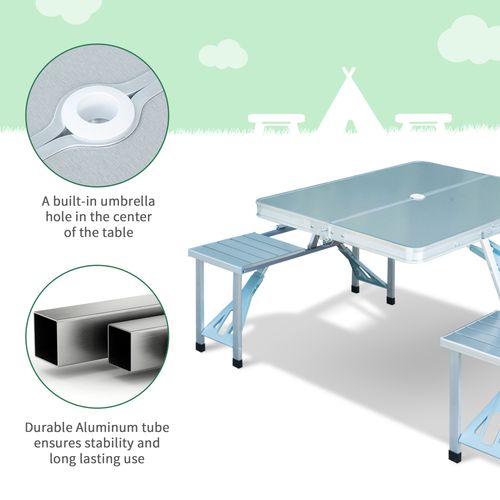 A built-in umbrella hole in the center of the table

Durable Aluminum tube ensures stability and long lasting use