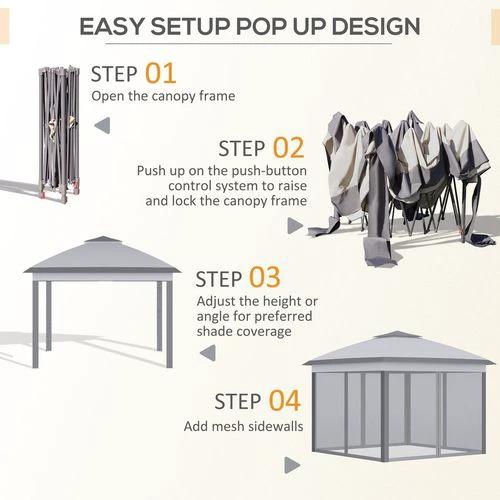 EASY SETUP POP UP DESIGN

STEP 01
Open the canopy frame

STEP 02
Push up on the push-button control system to raise and lock the canopy frame

STEP 03
Adjust the height or angle for preferred shade coverage

STEP 04
Add mesh sidewalls