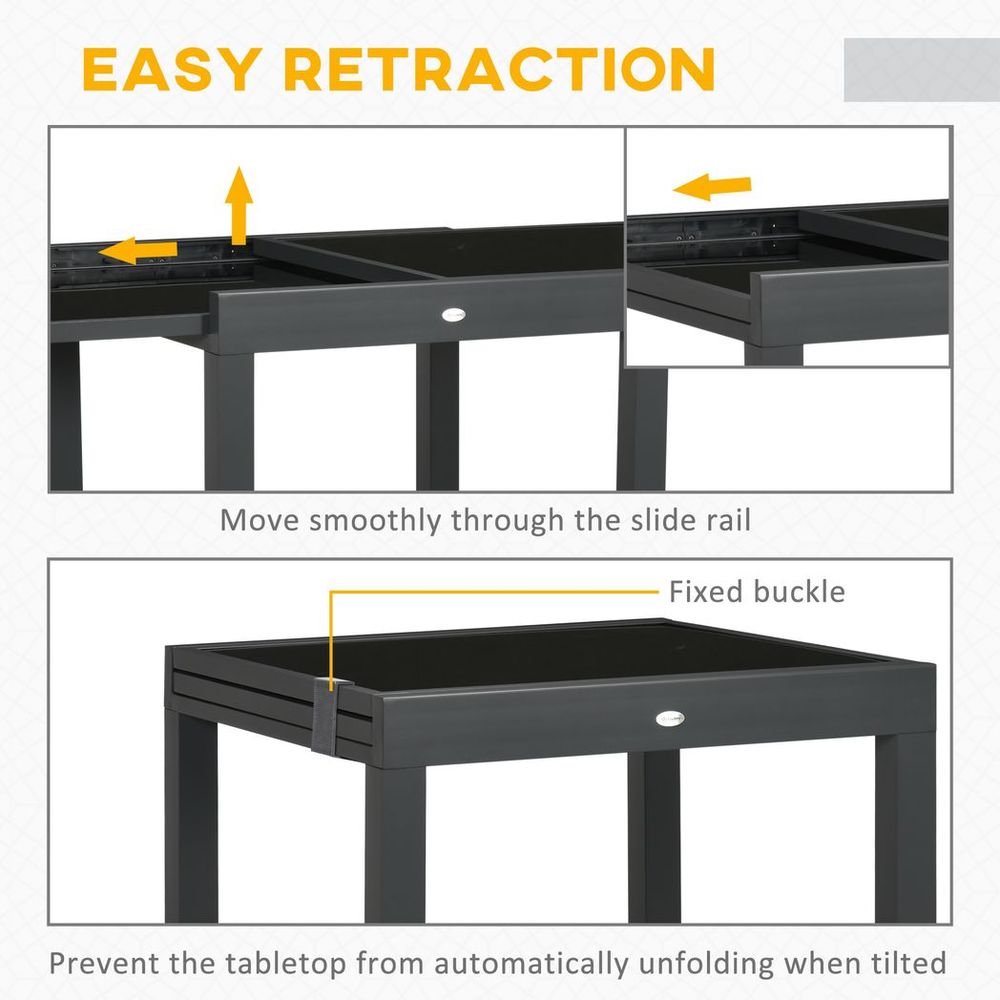 EASY RETRACTION

Move smoothly through the slide rail

Fixed buckle

Prevent the tabletop from automatically unfolding when tilted