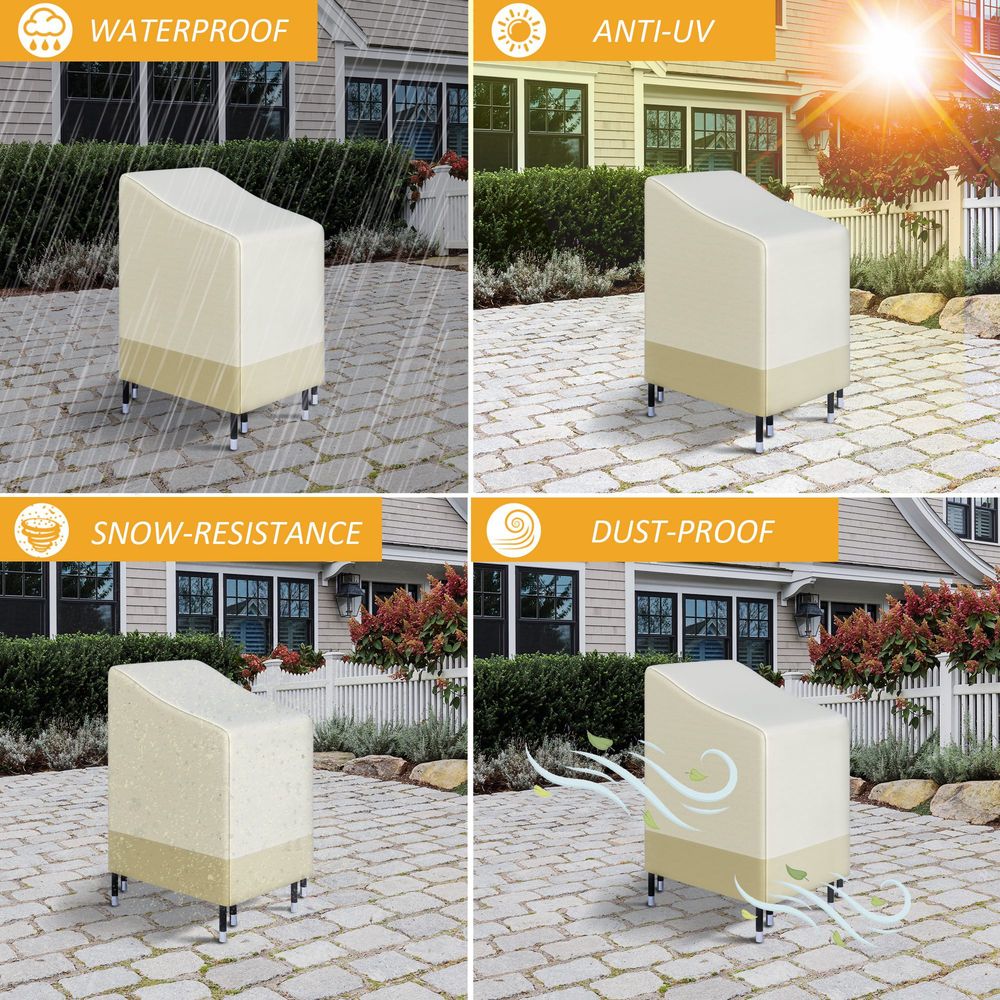 WATERPROOF

ANTI-UV

SNOW-RESISTANCE

DUST-PROOF