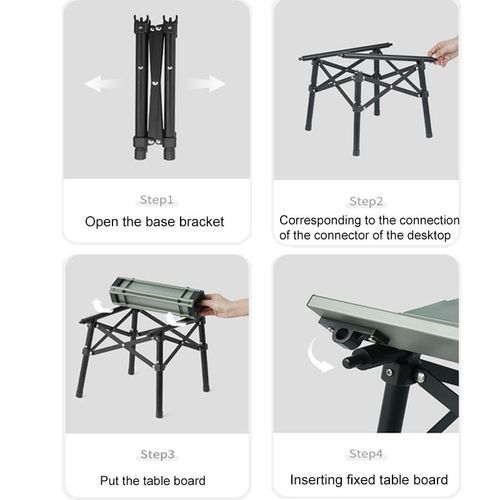 Step1
Open the base bracket

Step2
Corresponding to the connection of the connector of the desktop

Step3
Put the table board

Step4
Inserting fixed table board