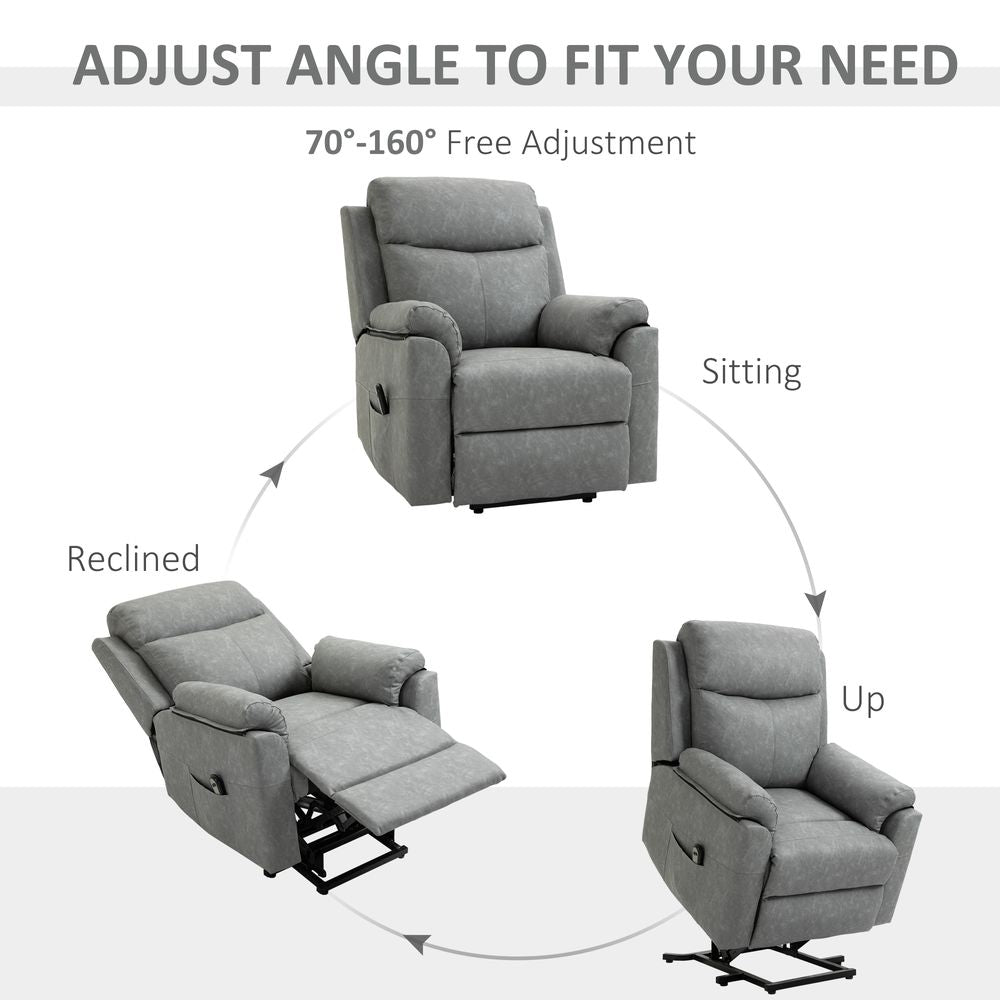 ADJUST ANGLE TO FIT YOUR NEED

70°-160° Free Adjustment

Sitting

Reclined

Up