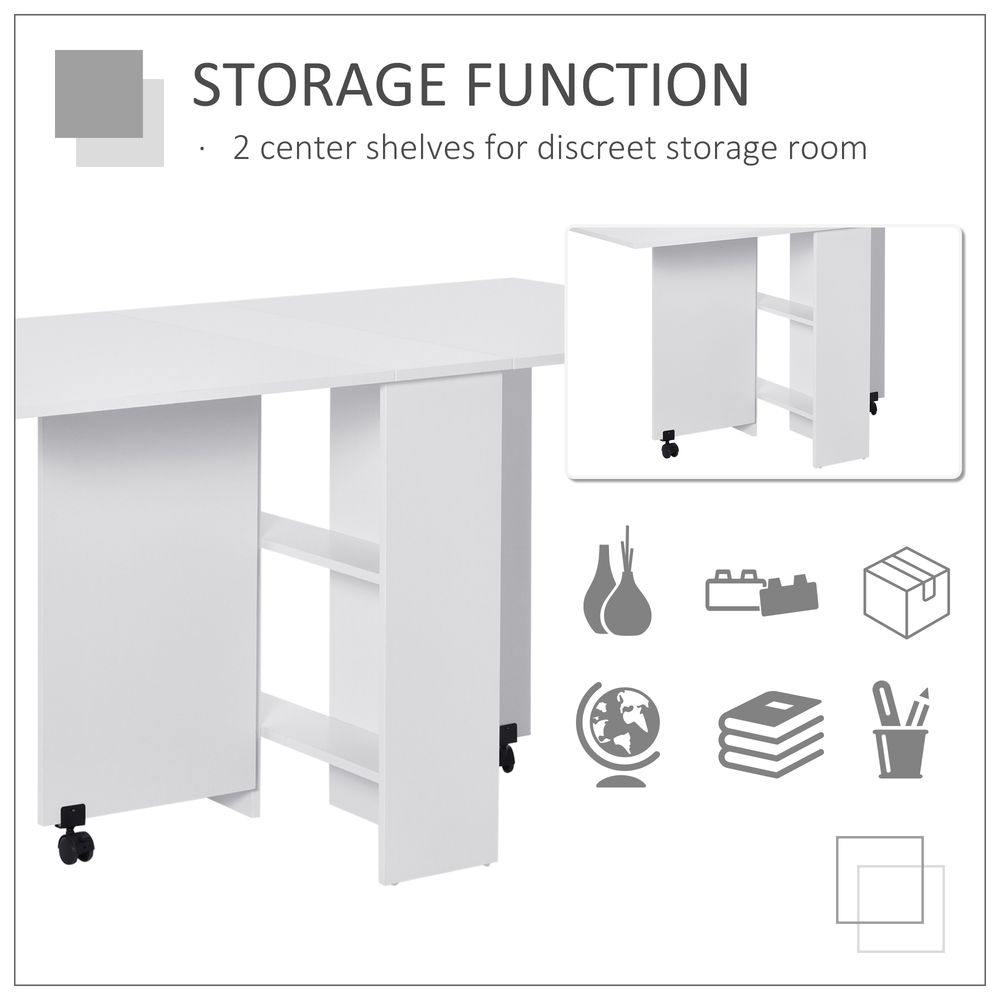 STORAGE FUNCTION

· 2 center shelves for discreet storage room