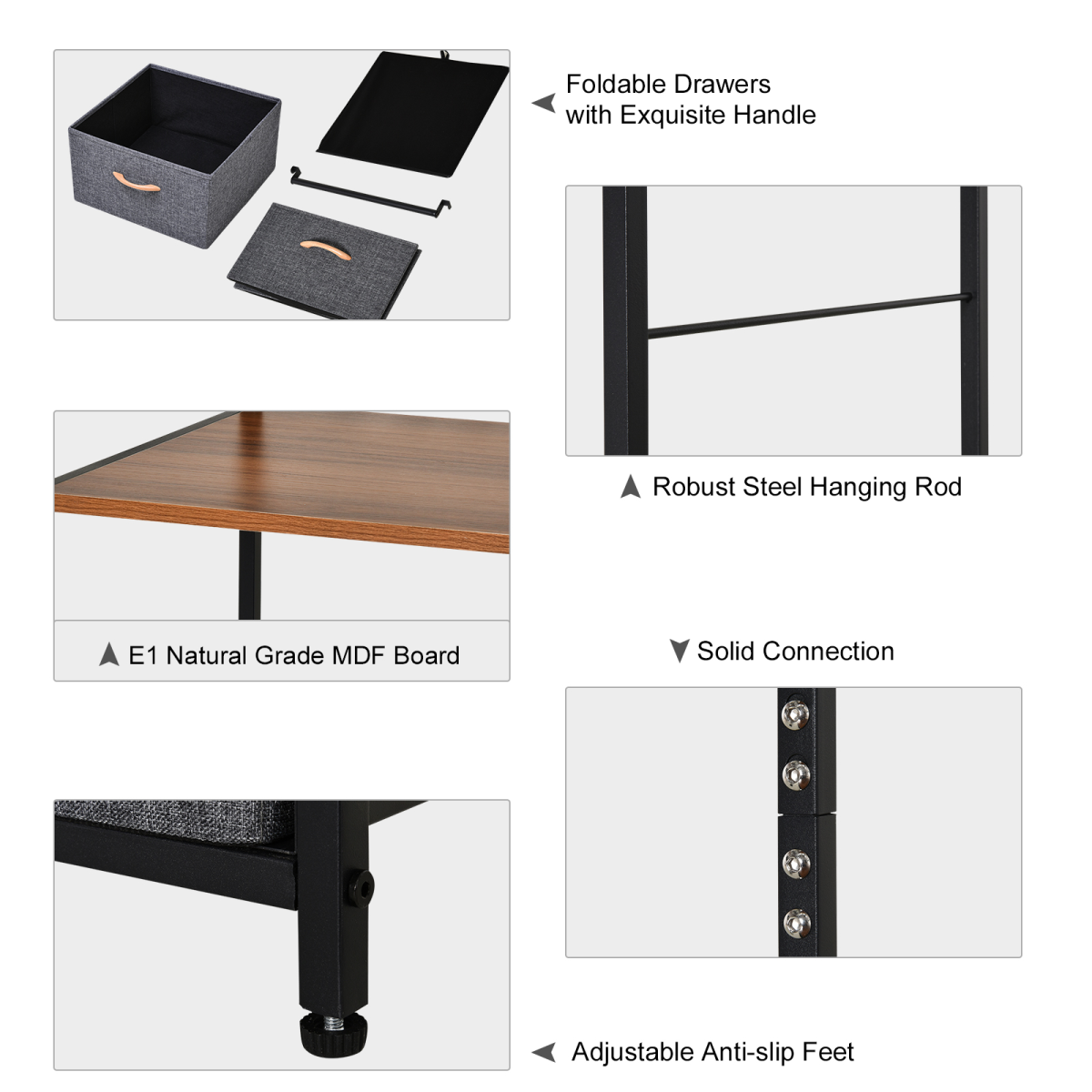 Foldable Drawers with Exquisite Handle

Robust Steel Hanging Rod

E1 Natural Grade MDF Board

Solid Connection

Adjustable Anti-slip Feet